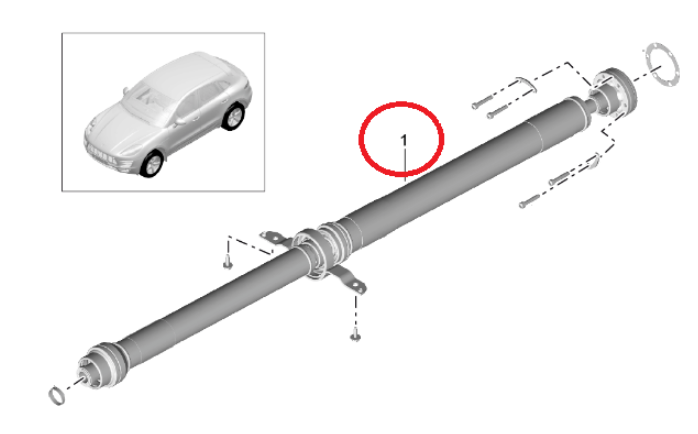 1