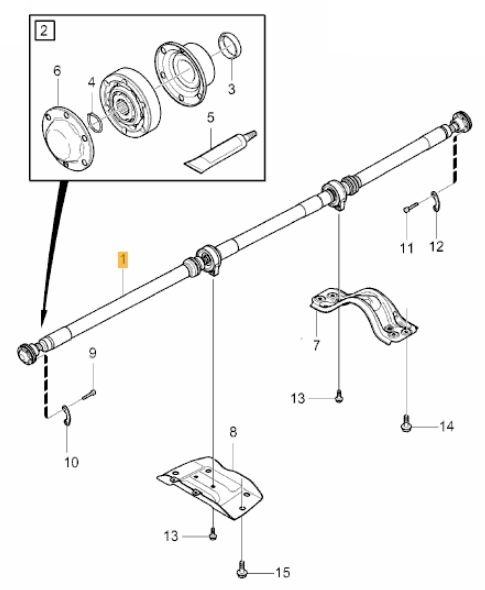 2
6
4
3
5
1
11
12
7
9
13
14
10
8
13
15