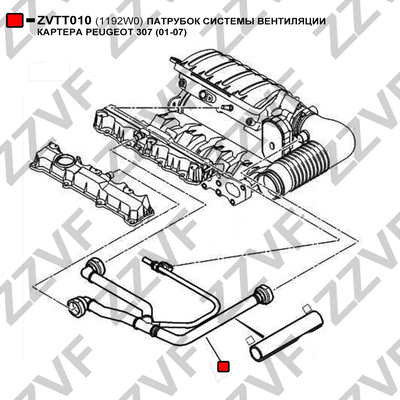 ZVTT010 (1192W0) ПАТРУБОК СИСТЕМЫ ВЕНТИЛЯЦИИ КАРТЕРА PEUGEOT 307 (01-07)

ZZVF