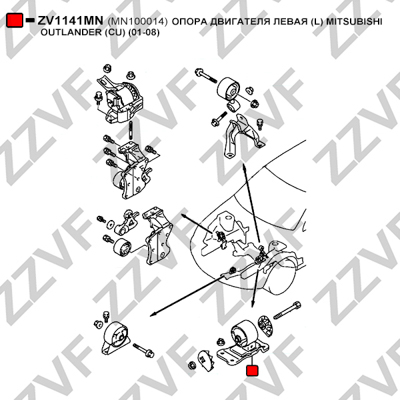 ZV1141MN (MN100014) ОПОРА ДВИГАТЕЛЯ ЛЕВАЯ (L) MITSUBISHI OUTLANDER (CU) (01-08)

ZZVF