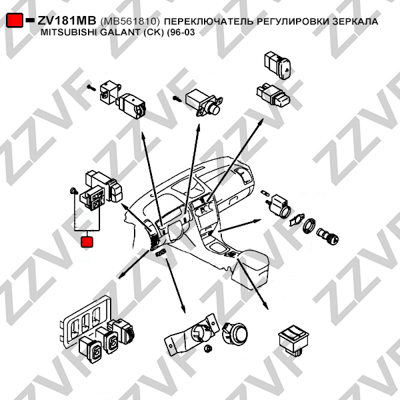 ZV181MB (MB561810) ПЕРЕКЛЮЧАТЕЛЬ РЕГУЛИРОВКИ ЗЕРКАЛА MITSUBISHI GALANT (CK) (96-03

ZZVF