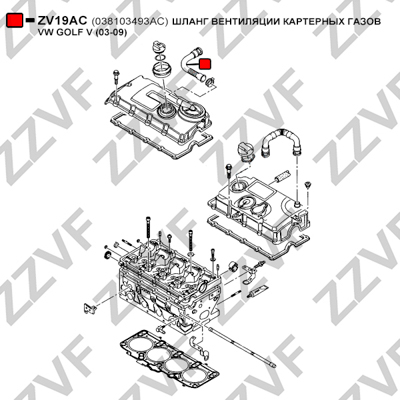 ZV19AC (038103493AC) ШЛАНГ ВЕНТИЛЯЦИИ КАРТЕРНЫХ ГАЗОВ
VW GOLF V (03-09)

ZZVF