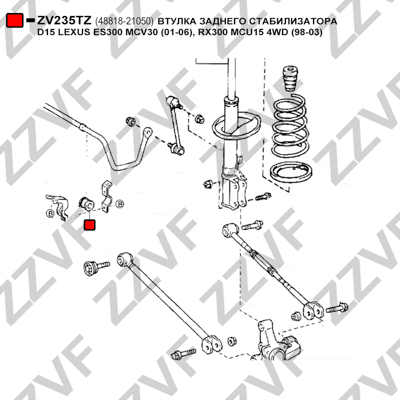 ZV235TZ (48818-21050) ВТУЛКА ЗАДНЕГО СТАБИЛИЗАТОРА D15 LEXUS ES300 MCV30 (01-06), RX300 MCU15 4WD (98-03)

B

B

ZZVF