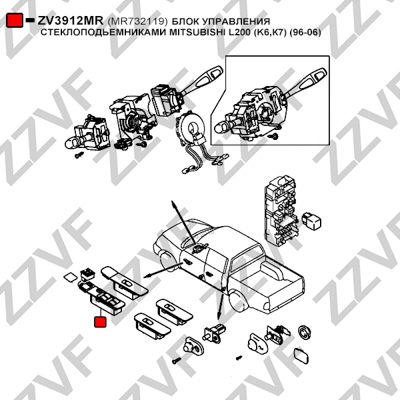 ZV3912MR (MR732119) БЛОК УПРАВЛЕНИЯ СТЕКЛОПОДЬЕМНИКАМИ MITSUBISHI L200 (K6,K7) (96-06)

ZZVF