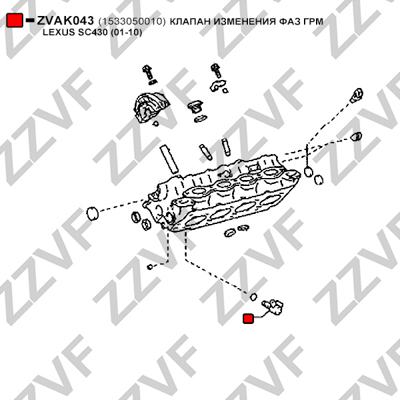 ZVAK043 (1533050010) КЛАПАН ИЗМЕНЕНИЯ ФАЗ ГРМ
LEXUS SC430 (01-10)

ZZVF