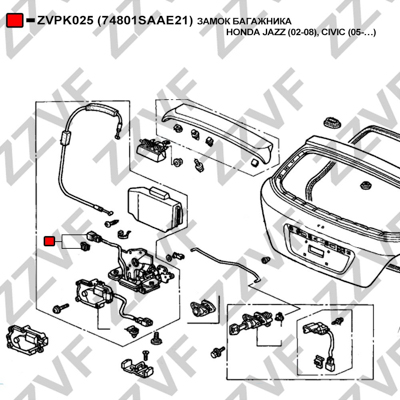 ZVPK025 (74801SAAE21) ЗАМОК БАГАЖНИКА
HONDA JAZZ (02-08), CIVIC (05-…)

ZZVF