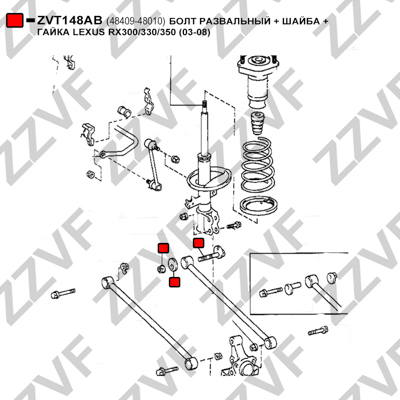 ZVT148AB (48409-48010) БОЛТ РАЗВАЛЬНЫЙ + ШАЙБА + ГАЙКА LEXUS RX300/330/350 (03-08)

ZZVF