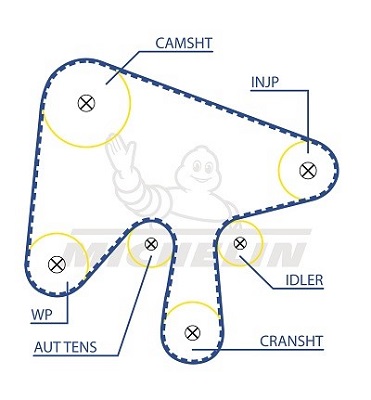 CAMSHT

INJP

MICHELIN

IDLER

WP

AUT TENS

CRANSHT