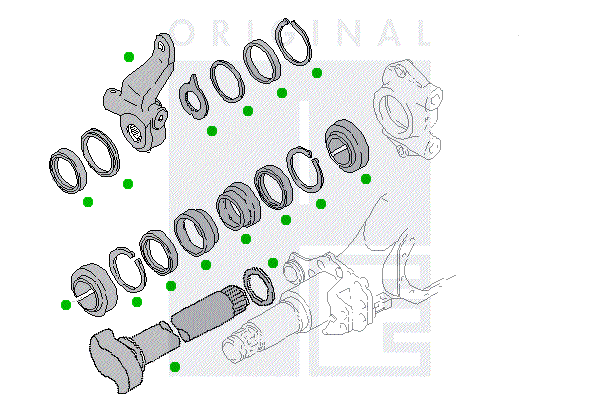 ORIGINAL