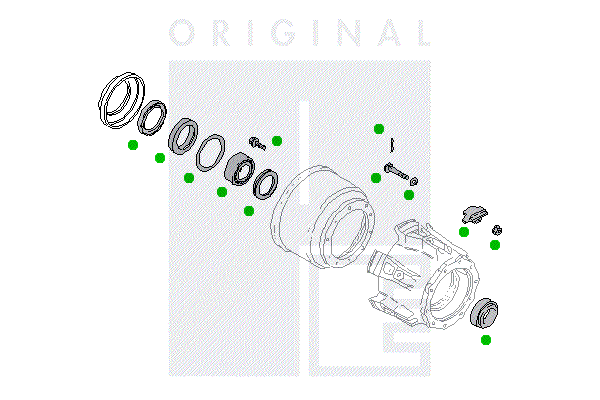 ORIGINAL