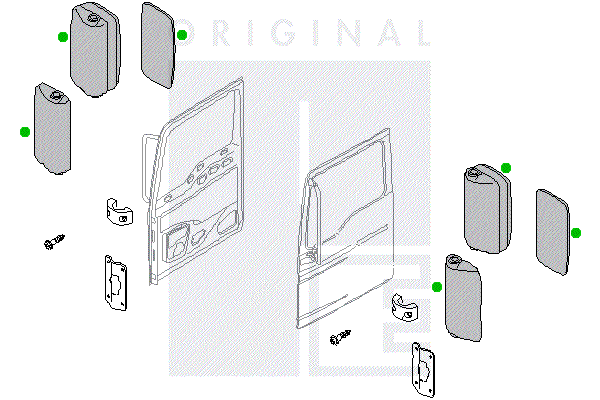 ORIGINAL