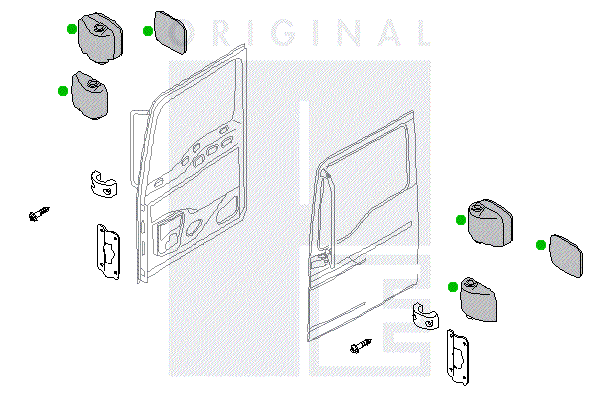 ORIGINAL