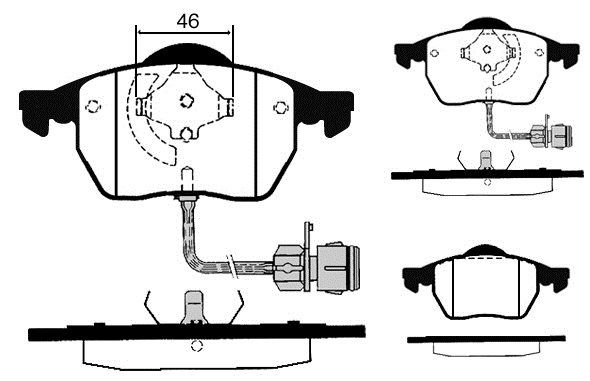 46