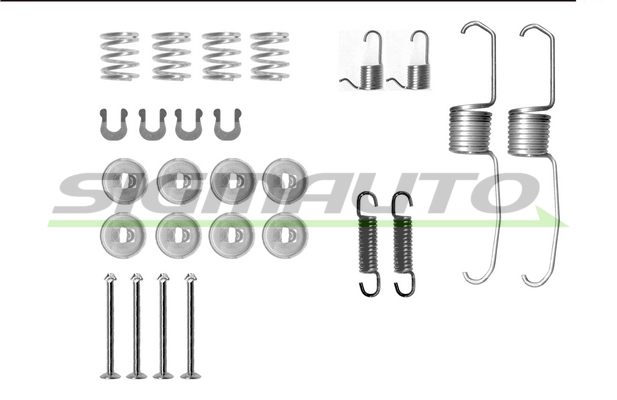 SIGMAUTO