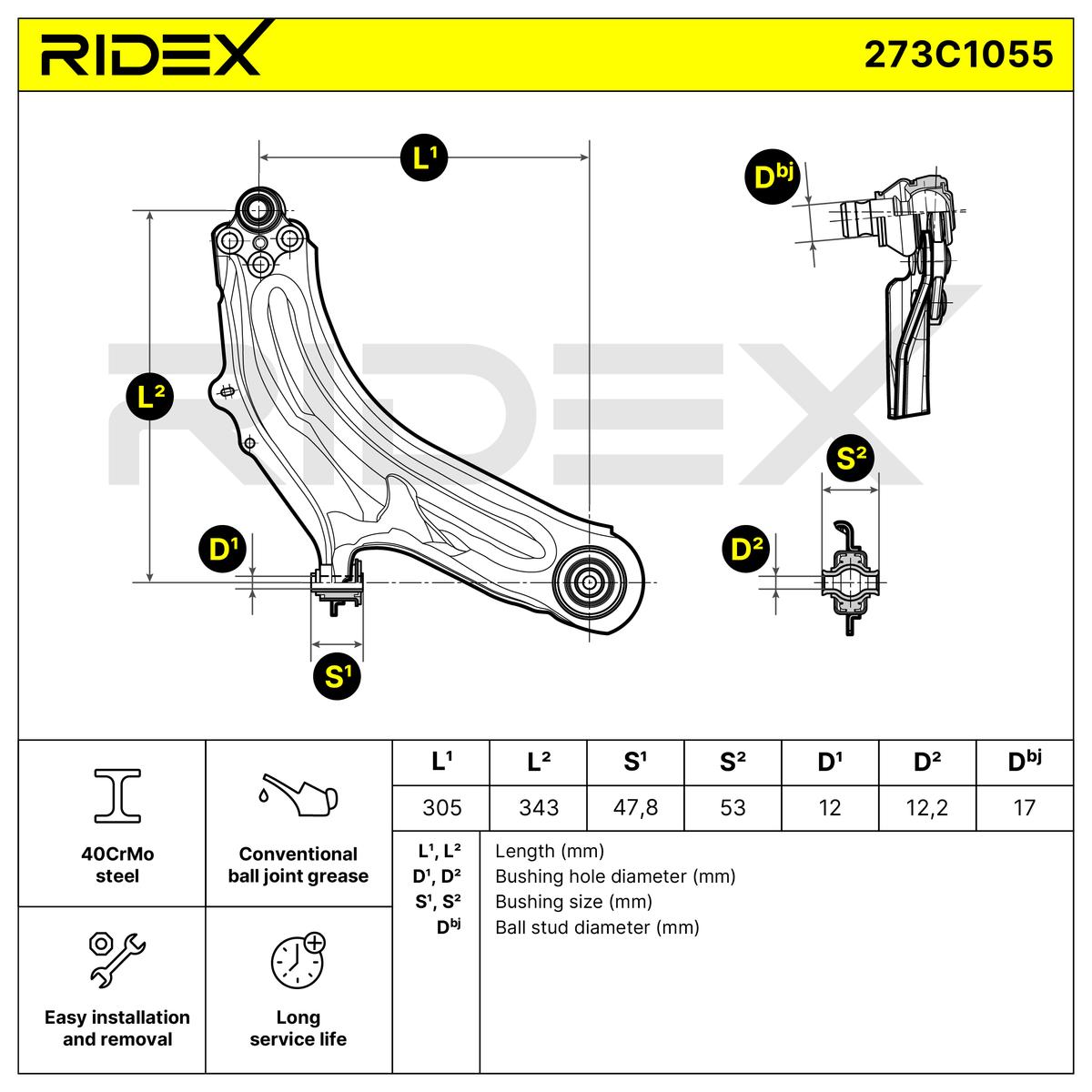 RIDEX

273C1055

$L^1$

$D^{bj}$

$L^2$

RIDEX

$S^2$

$D^1$

$D^2$

$S^1$

40CrMo steel

Conventional ball joint grease

Easy installation and removal

Long service life

| $L^1$ | $L^2$ | $S^1$ | $S^2$ | $D^1$ | $D^2$ | $D^{bj}$ |
|---|---|---|---|---|---|---|
| 305 | 343 | 47,8 | 53 | 12 | 12,2 | 17 |

| | |
|---|---|
| $L^1$, $L^2$ | Length (mm) |
| $D^1$, $D^2$ | Bushing hole diameter (mm) |
| $S^1$, $S^2$ | Bushing size (mm) |
| $D^{bj}$ | Ball stud diameter (mm) |