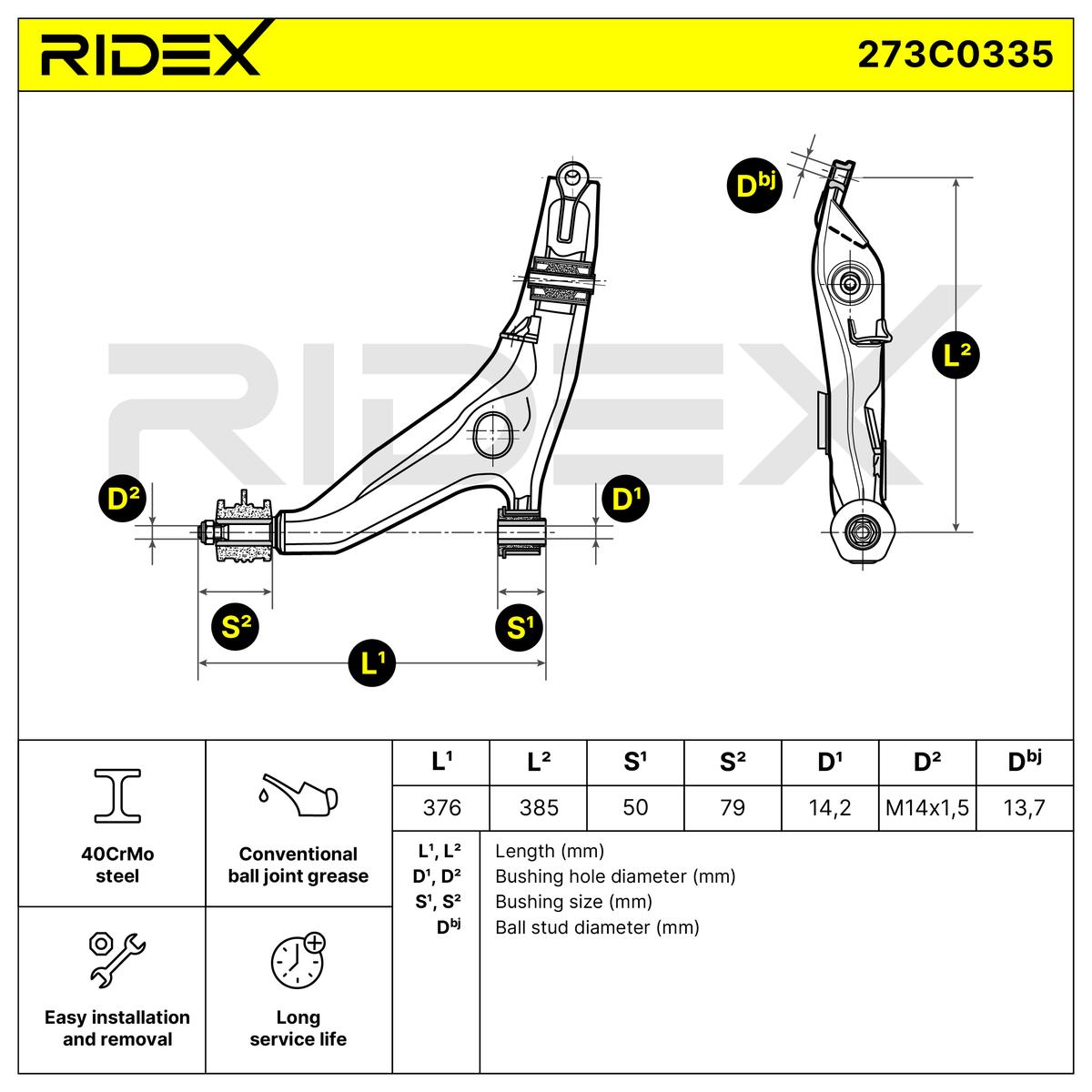 RIDEX

273C0335

RIDEX

$D^{bj}$

$L^2$

$D^2$

$D^1$

$S^2$

$S^1$

$L^1$

40CrMo steel

Conventional ball joint grease

Easy installation and removal

Long service life

| $L^1$ | $L^2$ | $S^1$ | $S^2$ | $D^1$ | $D^2$ | $D^{bj}$ |
|---|---|---|---|---|---|---|
| 376 | 385 | 50 | 79 | 14,2 | M14x1,5 | 13,7 |

| | |
|---|---|
| $L^1$, $L^2$ | Length (mm) |
| $D^1$, $D^2$ | Bushing hole diameter (mm) |
| $S^1$, $S^2$ | Bushing size (mm) |
| $D^{bj}$ | Ball stud diameter (mm) |