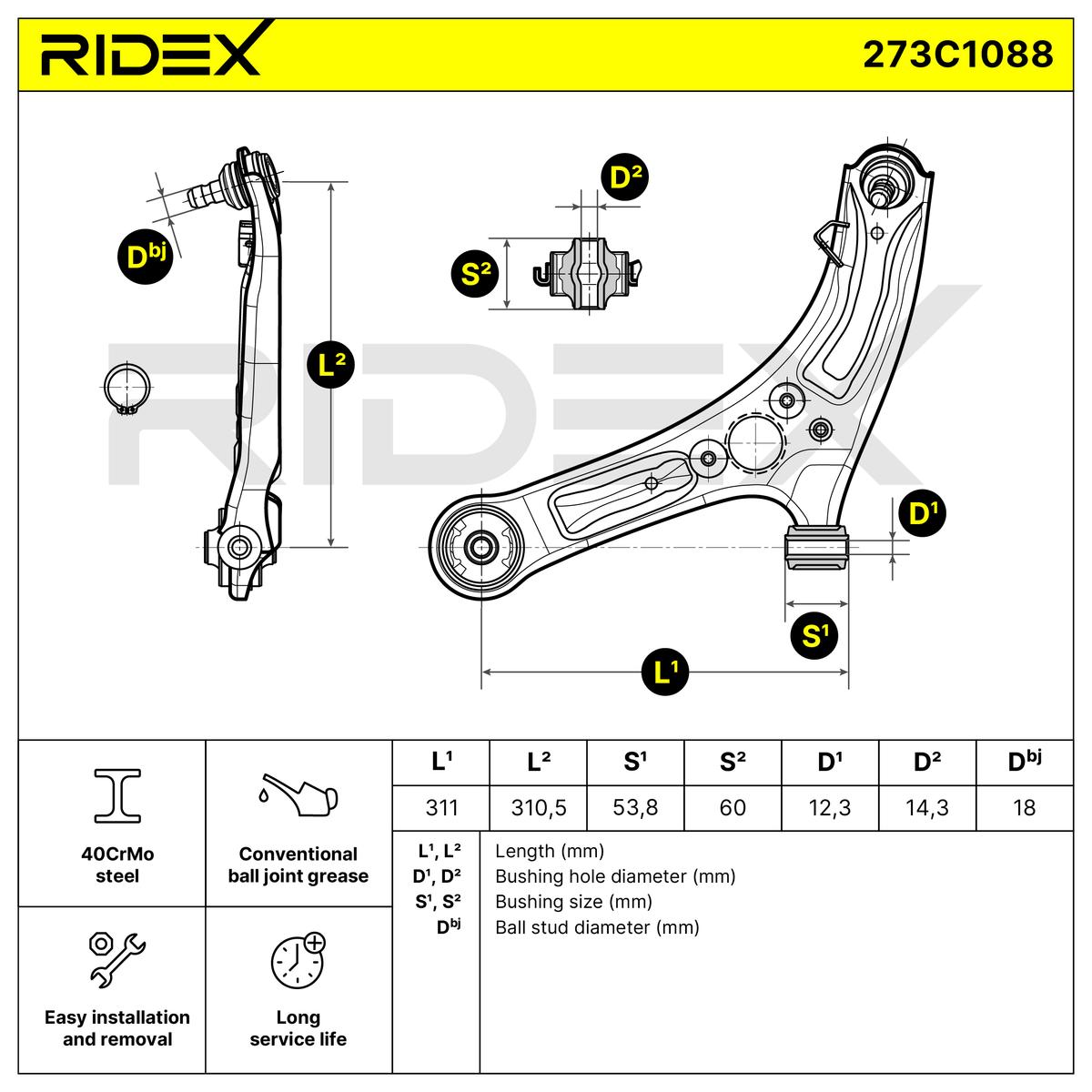 RIDEX

273C1088

$D^{bj}$

$L^2$

$D^2$

$S^2$

RIDEX

$D^1$

$S^1$

$L^1$

40CrMo steel

Conventional ball joint grease

Easy installation and removal

Long service life

| $L^1$ | $L^2$ | $S^1$ | $S^2$ | $D^1$ | $D^2$ | $D^{bj}$ |
|---|---|---|---|---|---|---|
| 311 | 310,5 | 53,8 | 60 | 12,3 | 14,3 | 18 |

| | |
|---|---|
| $L^1$, $L^2$ | Length (mm) |
| $D^1$, $D^2$ | Bushing hole diameter (mm) |
| $S^1$, $S^2$ | Bushing size (mm) |
| $D^{bj}$ | Ball stud diameter (mm) |