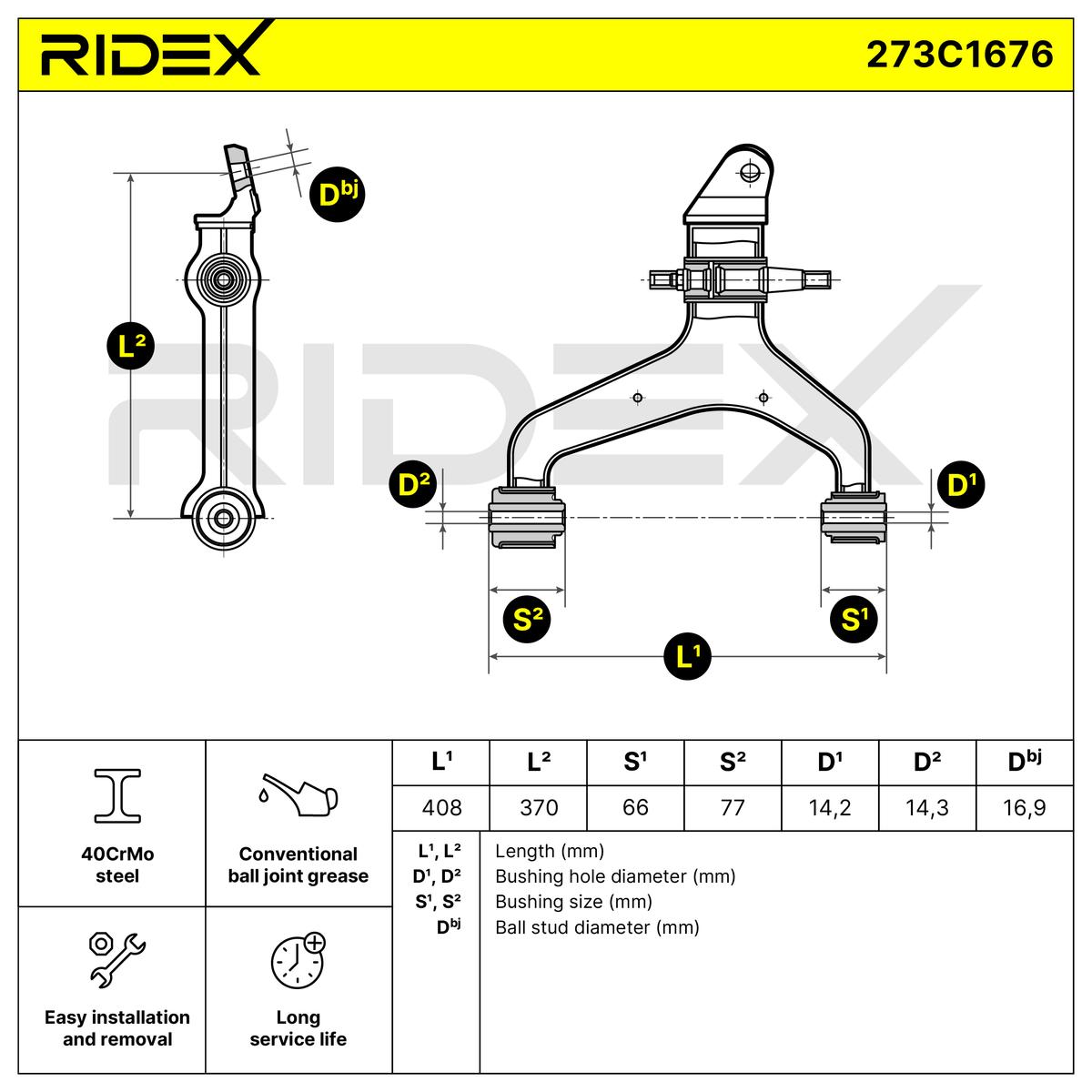 RIDEX

273C1676

$D^{bj}$

$L^2$

RIDEX

$D^2$

$D^1$

$S^2$

$S^1$

$L^1$

40CrMo steel

Conventional ball joint grease

Easy installation and removal

Long service life

| $L^1$ | $L^2$ | $S^1$ | $S^2$ | $D^1$ | $D^2$ | $D^{bj}$ |
|---|---|---|---|---|---|---|
| 408 | 370 | 66 | 77 | 14,2 | 14,3 | 16,9 |

| | |
|---|---|
| $L^1$, $L^2$ | Length (mm) |
| $D^1$, $D^2$ | Bushing hole diameter (mm) |
| $S^1$, $S^2$ | Bushing size (mm) |
| $D^{bj}$ | Ball stud diameter (mm) |