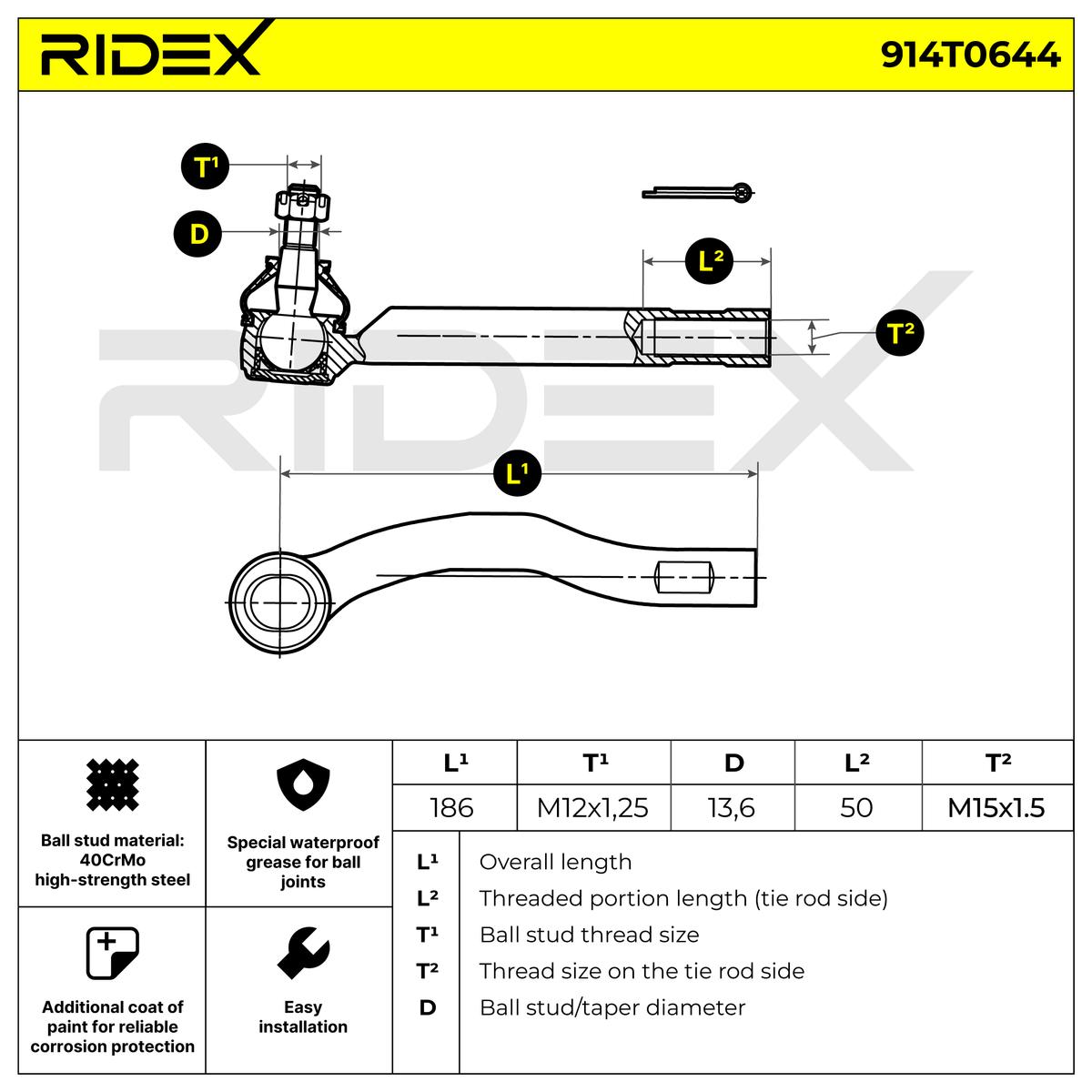 RIDEX

914T0644

T¹

D

L²

T²

RIDEX

L¹

Ball stud material: 40CrMo high-strength steel

Special waterproof grease for ball joints

Additional coat of paint for reliable corrosion protection

Easy installation

| L¹ | T¹ | D | L² | T² |
|---|---|---|---|---|
| 186 | M12x1,25 | 13,6 | 50 | M15x1.5 |

| | |
|---|---|
| L¹ | Overall length |
| L² | Threaded portion length (tie rod side) |
| T¹ | Ball stud thread size |
| T² | Thread size on the tie rod side |
| D | Ball stud/taper diameter |