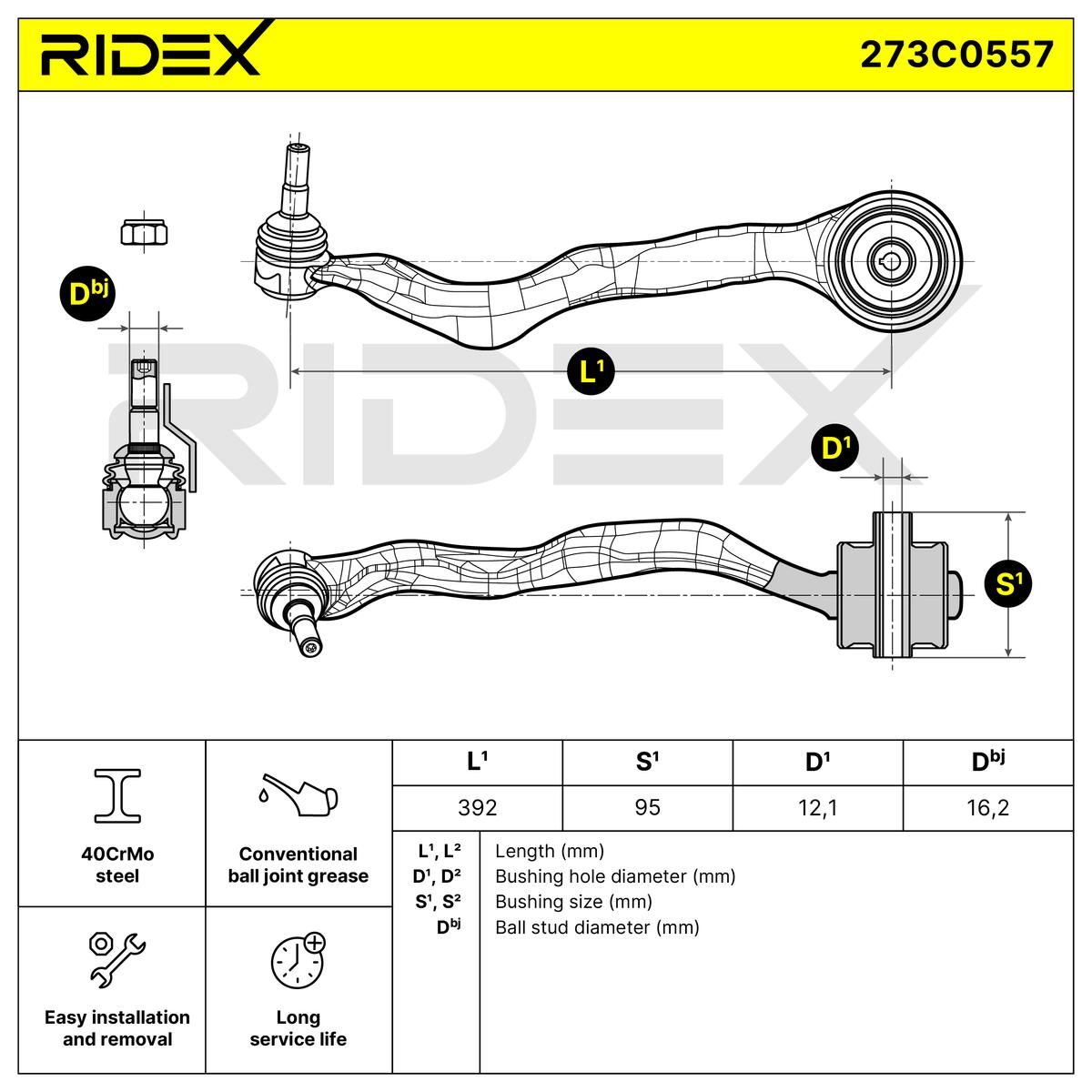 RIDEX

273C0557

$D^{bj}$

$L^1$

$D^1$

$S^1$

RIDEX

40CrMo steel

Conventional ball joint grease

Easy installation and removal

Long service life

| $L^1$ | $S^1$ | $D^1$ | $D^{bj}$ |
|---|---|---|---|
| 392 | 95 | 12,1 | 16,2 |

| | |
|---|---|
| $L^1$, $L^2$ | Length (mm) |
| $D^1$, $D^2$ | Bushing hole diameter (mm) |
| $S^1$, $S^2$ | Bushing size (mm) |
| $D^{bj}$ | Ball stud diameter (mm) |