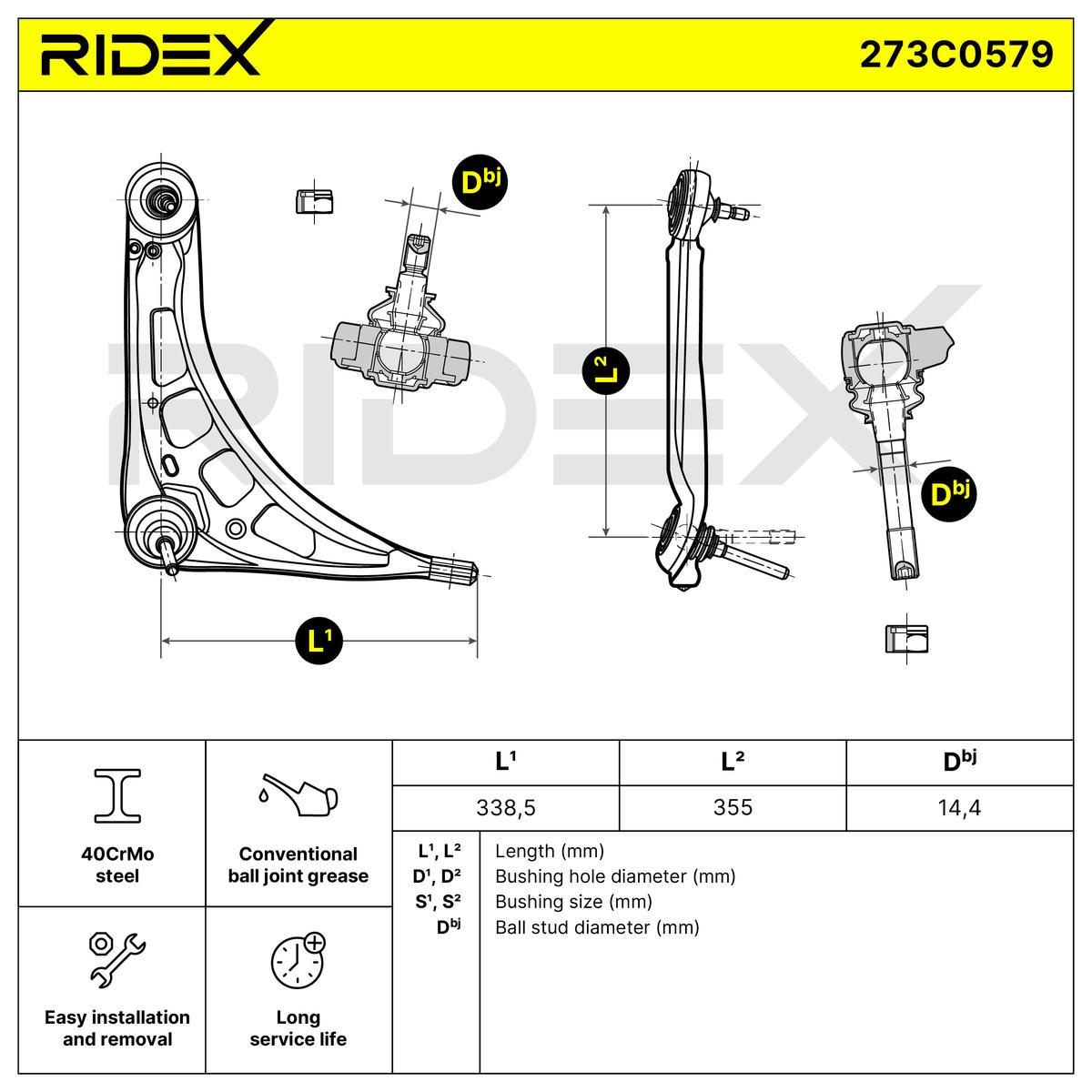 RIDEX

273C0579

$D^{bj}$

$L^2$

$D^{bj}$

$L^1$

RIDEX

40CrMo steel

Conventional ball joint grease

Easy installation and removal

Long service life

| $L^1$ | $L^2$ | $D^{bj}$ |
|---|---|---|
| 338,5 | 355 | 14,4 |

| | |
|---|---|
| $L^1$, $L^2$ | Length (mm) |
| $D^1$, $D^2$ | Bushing hole diameter (mm) |
| $S^1$, $S^2$ | Bushing size (mm) |
| $D^{bj}$ | Ball stud diameter (mm) |