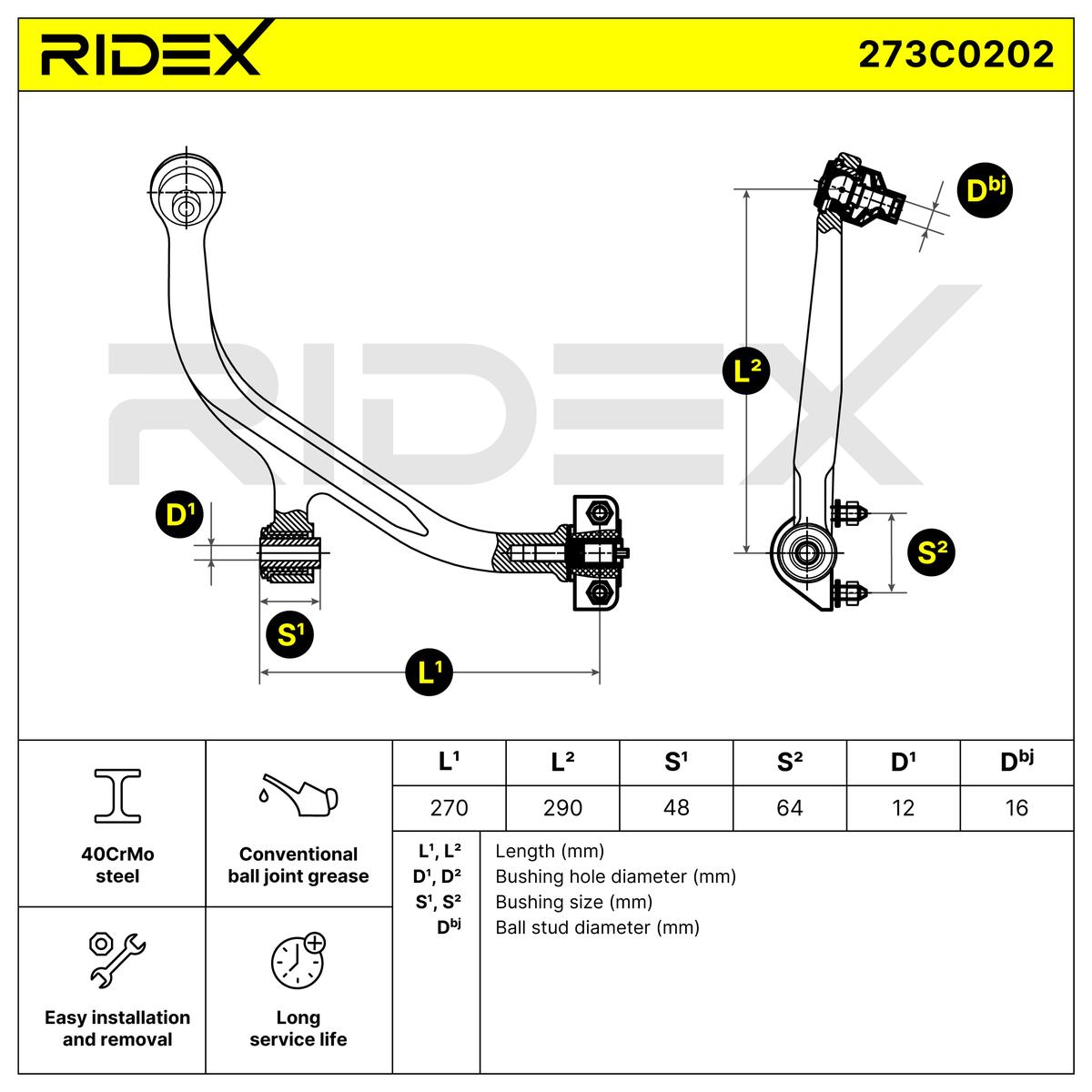 RIDEX

273C0202

RIDEX

$D^{bj}$

$L^2$

$D^1$

$S^2$

$S^1$

$L^1$

40CrMo steel

Conventional ball joint grease

Easy installation and removal

Long service life

| $L^1$ | $L^2$ | $S^1$ | $S^2$ | $D^1$ | $D^{bj}$ |
|---|---|---|---|---|---|
| 270 | 290 | 48 | 64 | 12 | 16 |

| | |
|---|---|
| $L^1$, $L^2$ | Length (mm) |
| $D^1$, $D^2$ | Bushing hole diameter (mm) |
| $S^1$, $S^2$ | Bushing size (mm) |
| $D^{bj}$ | Ball stud diameter (mm) |