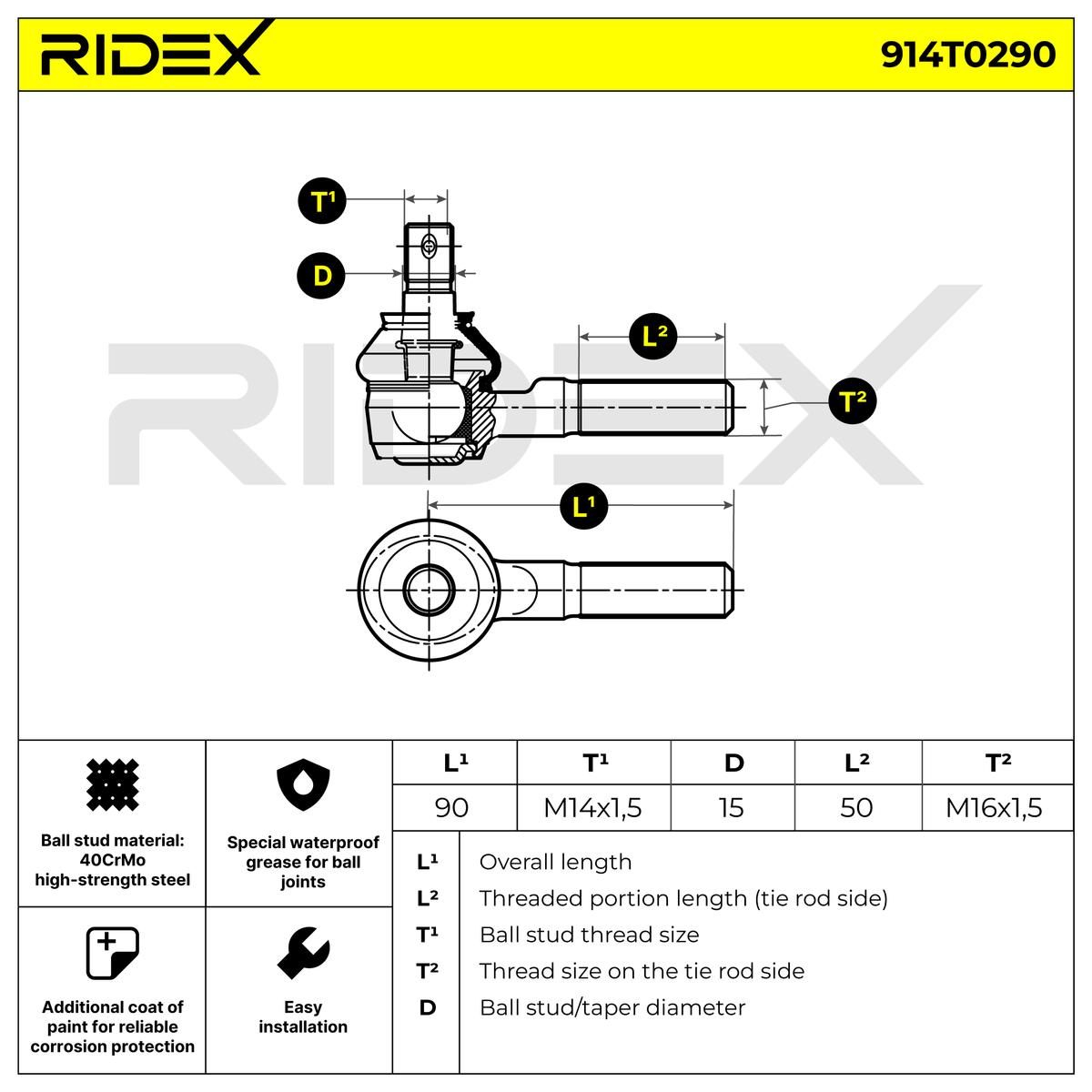 RIDEX

914T0290

T¹

D

L²

T²

L¹

RIDEX

Ball stud material: 40CrMo high-strength steel

Special waterproof grease for ball joints

Additional coat of paint for reliable corrosion protection

Easy installation

| L¹ | T¹ | D | L² | T² |
|---|---|---|---|---|
| 90 | M14x1,5 | 15 | 50 | M16x1,5 |

| | |
|---|---|
| L¹ | Overall length |
| L² | Threaded portion length (tie rod side) |
| T¹ | Ball stud thread size |
| T² | Thread size on the tie rod side |
| D | Ball stud/taper diameter |