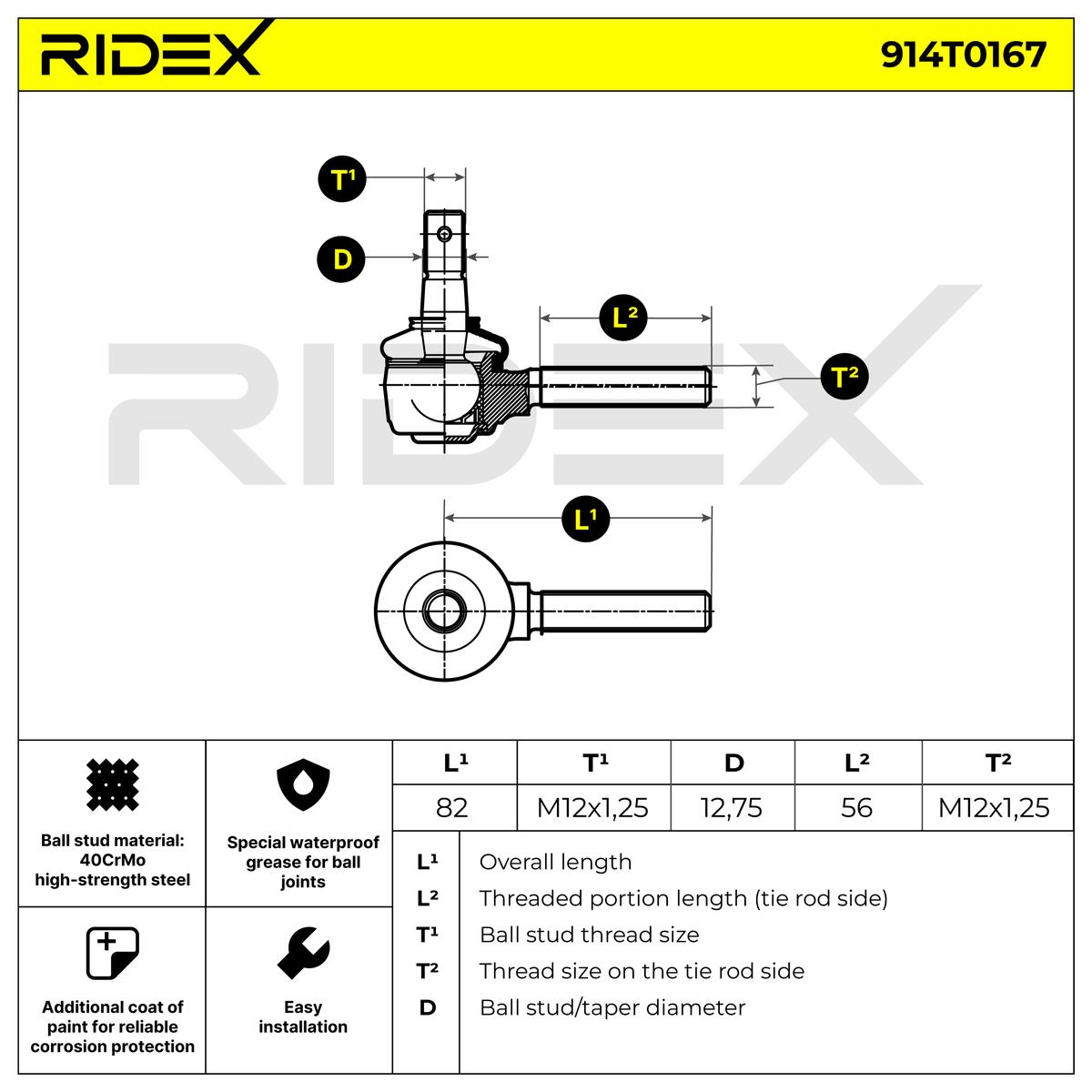 RIDEX

914T0167

T¹

D

L²

T²

L¹

RIDEX

Ball stud material: 40CrMo high-strength steel

Special waterproof grease for ball joints

Additional coat of paint for reliable corrosion protection

Easy installation

| L¹ | T¹ | D | L² | T² |
|---|---|---|---|---|
| 82 | M12x1,25 | 12,75 | 56 | M12x1,25 |

| | |
|---|---|
| L¹ | Overall length |
| L² | Threaded portion length (tie rod side) |
| T¹ | Ball stud thread size |
| T² | Thread size on the tie rod side |
| D | Ball stud/taper diameter |