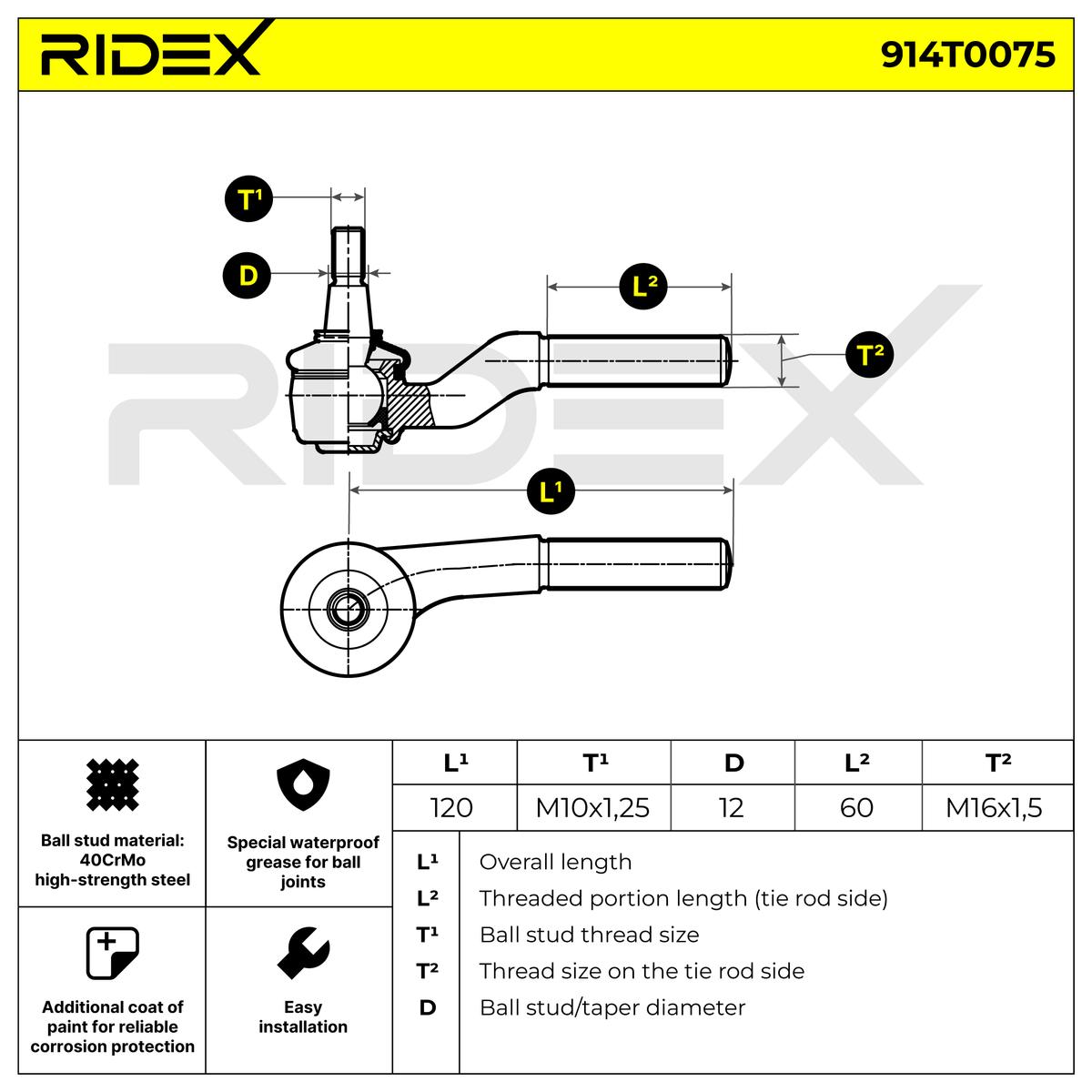 RIDEX

914T0075

T¹

D

L²

T²

L¹

RIDEX

Ball stud material: 40CrMo high-strength steel

Special waterproof grease for ball joints

Additional coat of paint for reliable corrosion protection

Easy installation

| L¹ | T¹ | D | L² | T² |
|---|---|---|---|---|
| 120 | M10x1,25 | 12 | 60 | M16x1,5 |

| | |
|---|---|
| L¹ | Overall length |
| L² | Threaded portion length (tie rod side) |
| T¹ | Ball stud thread size |
| T² | Thread size on the tie rod side |
| D | Ball stud/taper diameter |