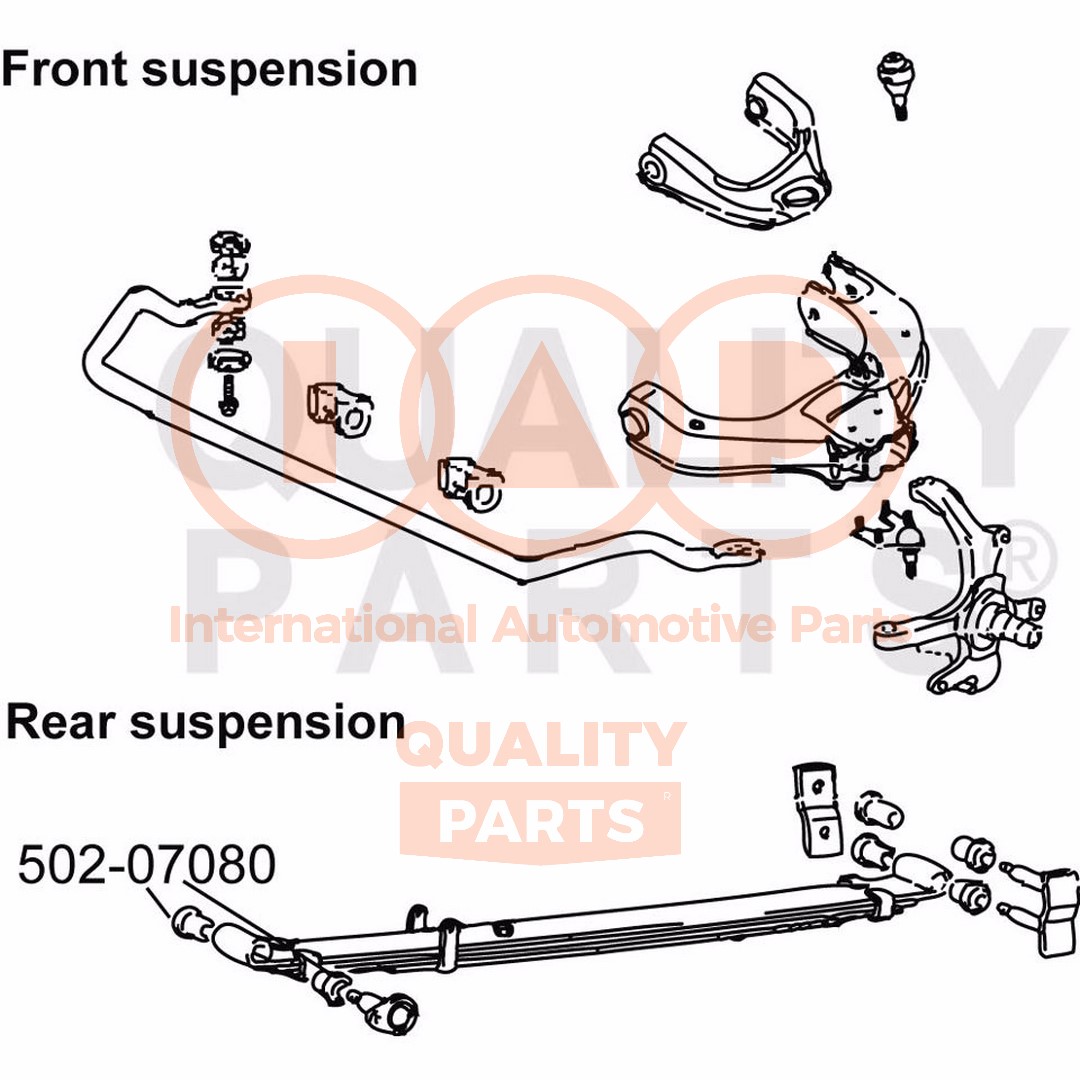 Front suspension

QUALITY
PARTS®
International Automotive Parts

Rear suspension

QUALITY
PARTS®

502-07080