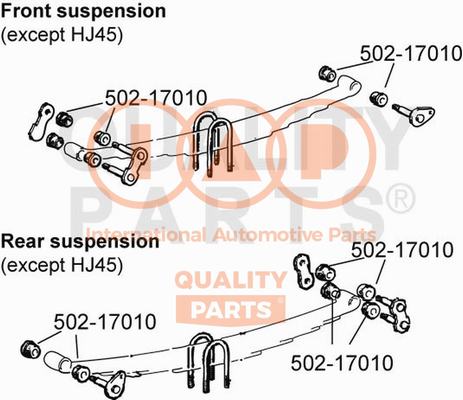 Front suspension
(except HJ45)

502-17010

502-17010

QUALITY
PARTS®
International Automotive Parts

Rear suspension
(except HJ45)

502-17010

QUALITY
PARTS

502-17010

502-17010