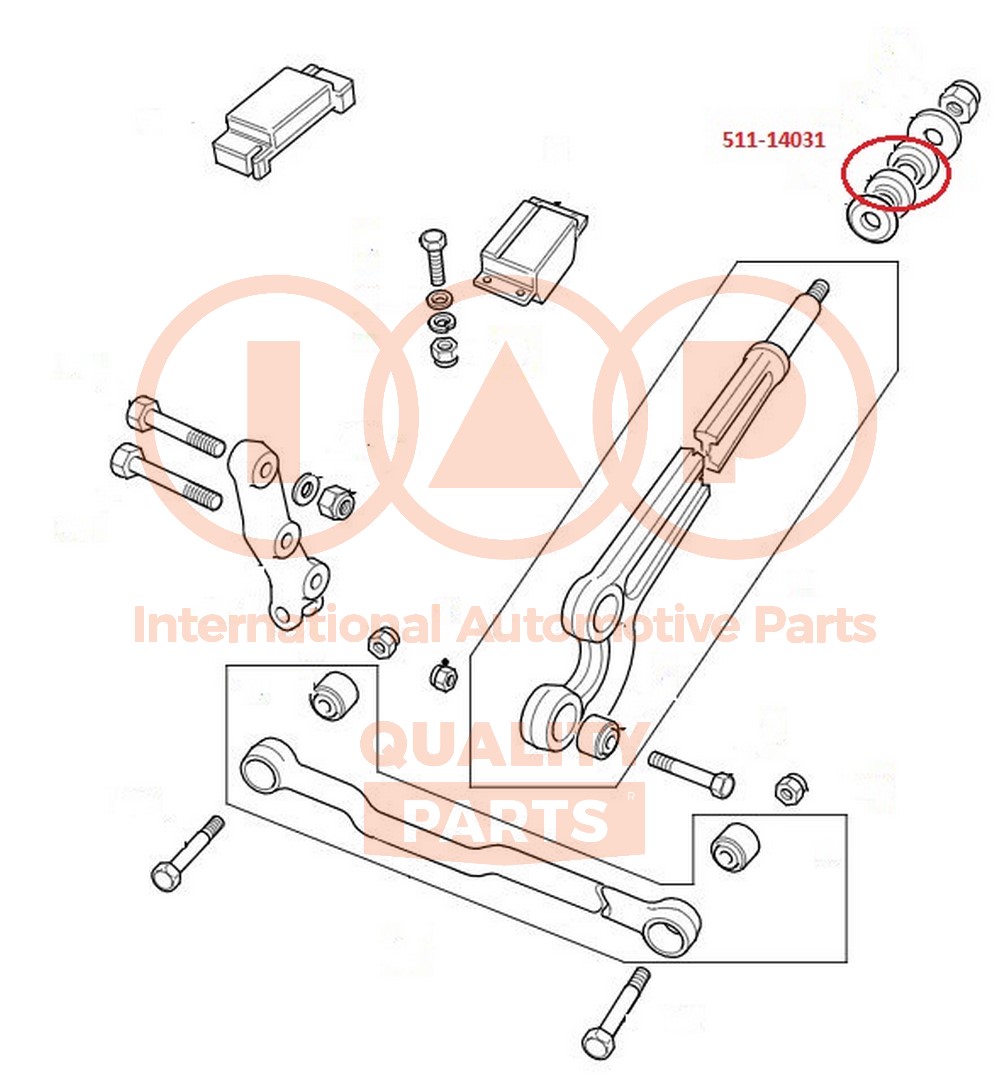 511-14031

IAP

International Automotive Parts

QUALITY PARTS