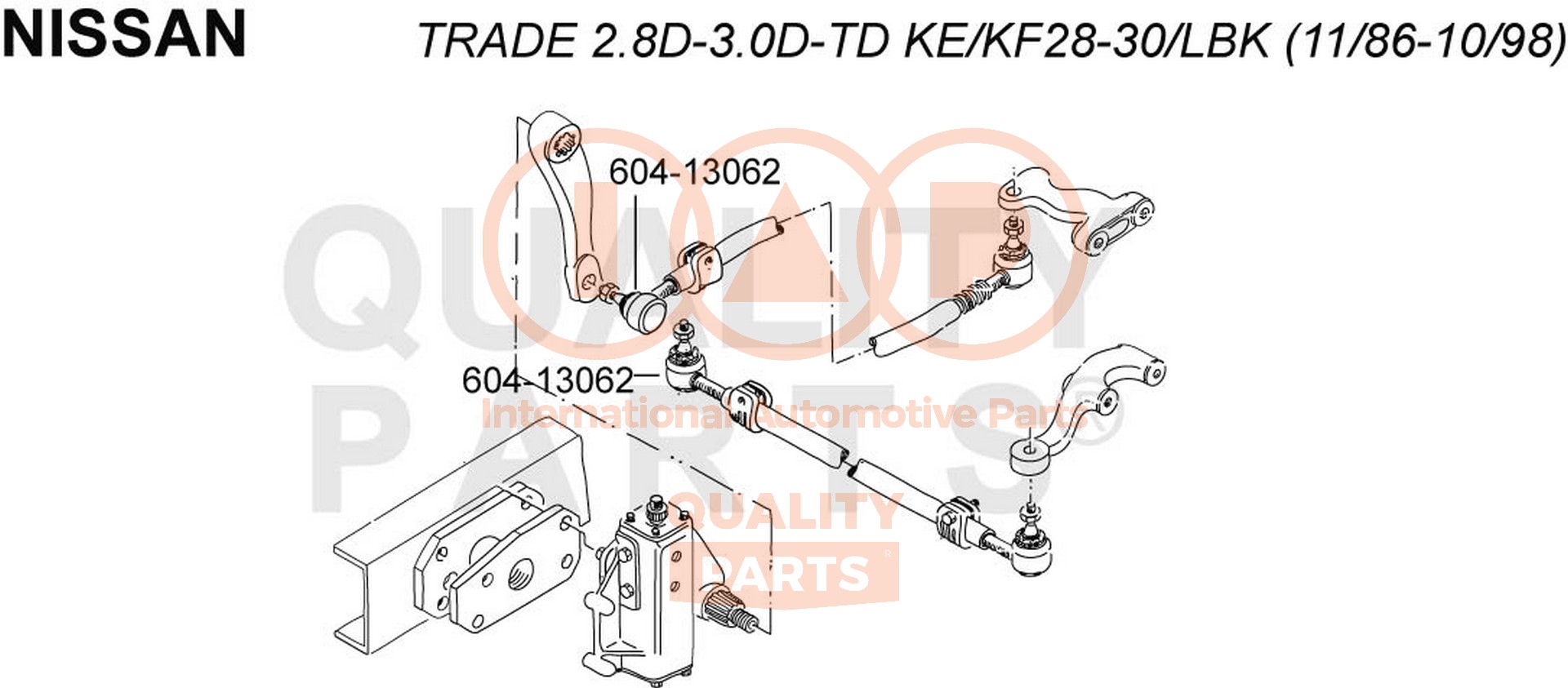 NISSAN

TRADE 2.8D-3.0D-TD KE/KF28-30/LBK (11/86-10/98)

604-13062

604-13062

QUALITY PARTS

International Automotive Parts®

QUALITY PARTS