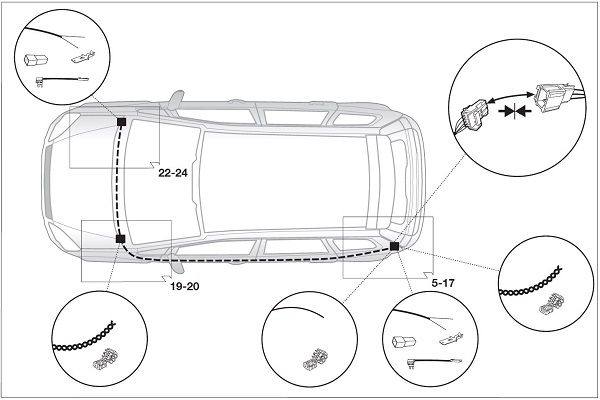 22-24

19-20

5-17