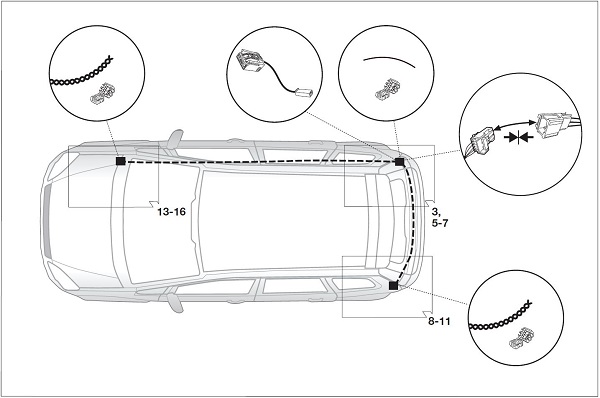 13-16

3,
5-7

8-11