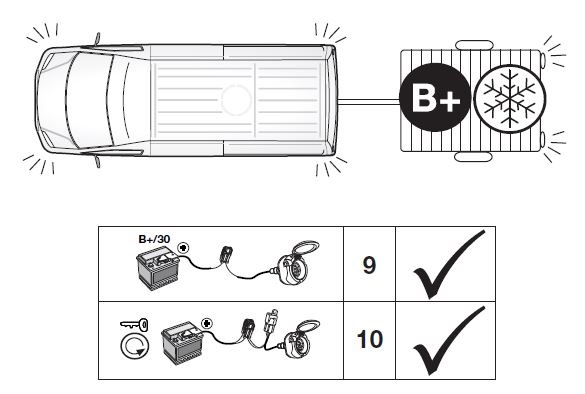 B+

| B+/30 | 9 | ✓ |
|---|---|---|
|  | 10 | ✓ |