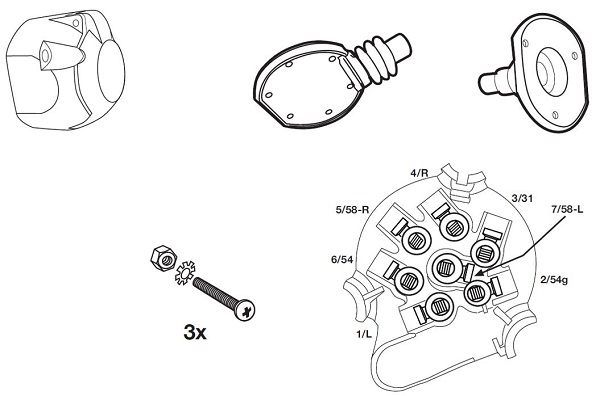 4/R
3/31
5/58-R
7/58-L
6/54
2/54g
1/L
3x