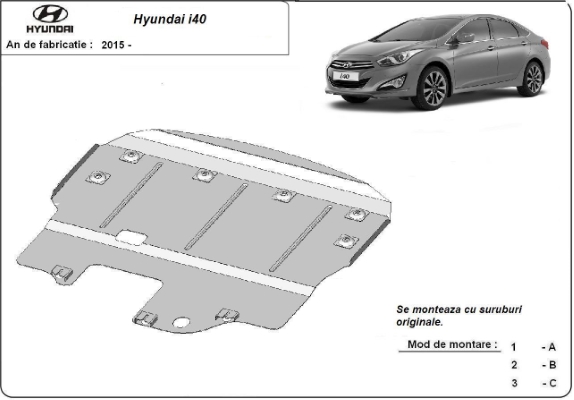 HYUNDAI

Hyundai i40

An de fabricatie : 2015 -

i40

Se monteaza cu suruburi originale.

Mod de montare :

1 - A

2 - B

3 - C