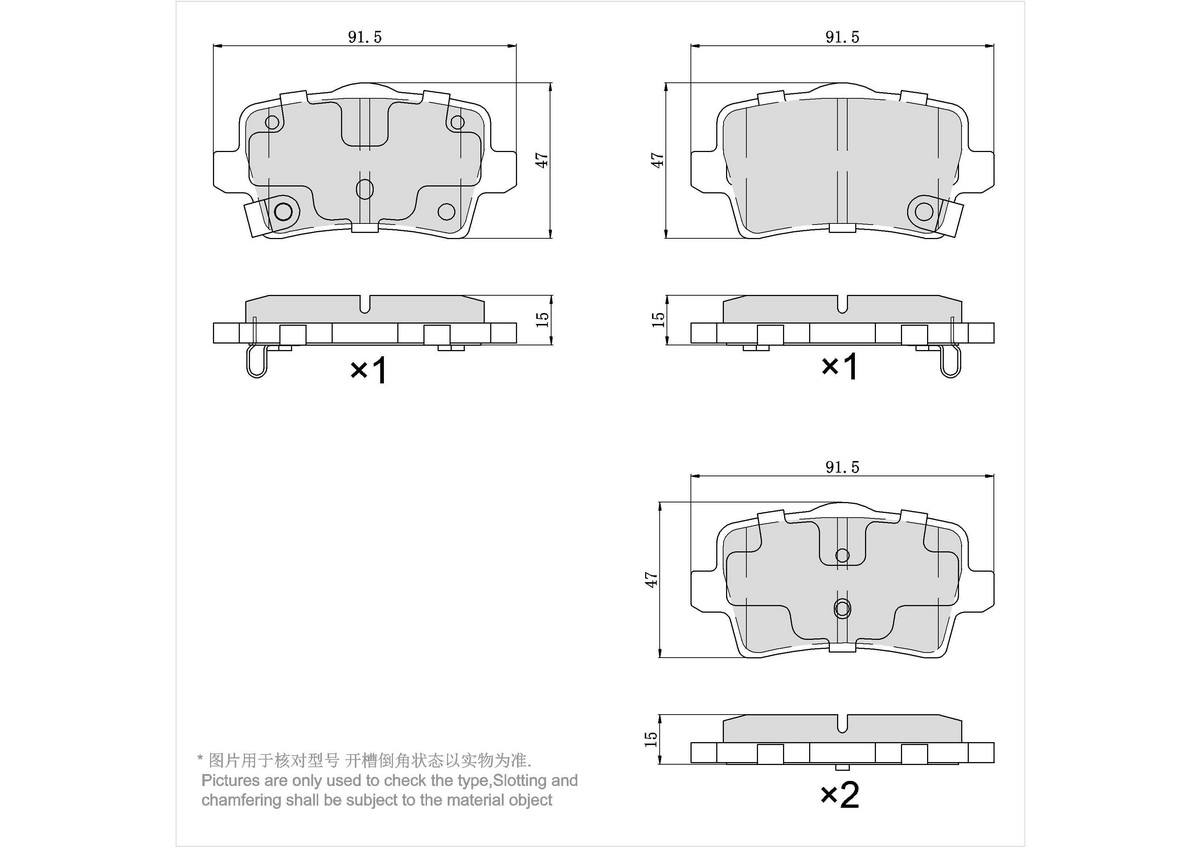 91.5

47

15

×1

91.5

47

15

×1

91.5

47

15

×2

* 图片用于核对型号 开槽倒角状态以实物为准.
Pictures are only used to check the type,Slotting and chamfering shall be subject to the material object