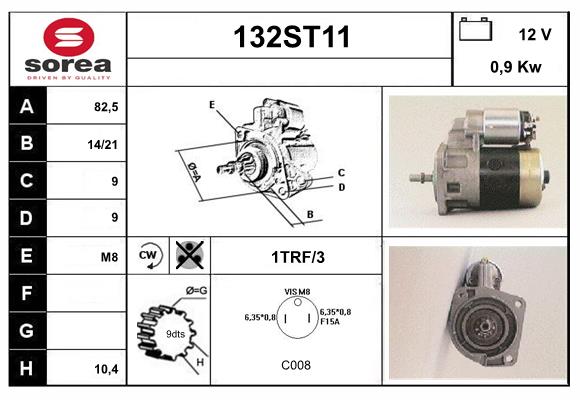 sorea
DRIVEN BY QUALITY

132ST11

12 V
0,9 Kw

| A | 82,5 |
|---|---|
| B | 14/21 |
| C | 9 |
| D | 9 |
| E | M8 |
| F | |
| G | |
| H | 10,4 |

E
Ø=A
C
D
B

CW

1TRF/3

Ø=G
9dts
H

VIS M8
6,35*0,8
6,35*0,8
F15A
C008