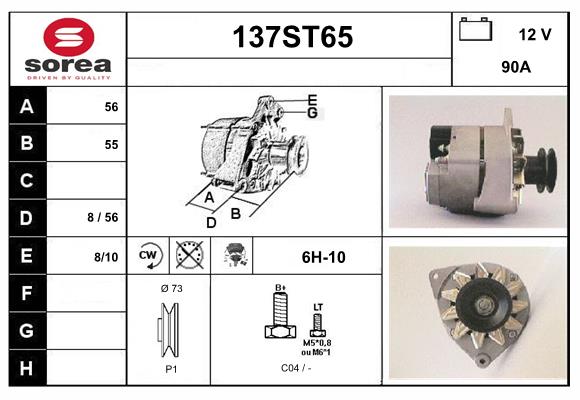 sorea
DRIVEN BY QUALITY

137ST65

12 V
90A

| A | 56 |
|---|---|
| B | 55 |
| C | |
| D | 8 / 56 |
| E | 8/10 |
| F | |
| G | |
| H | |

E
G
A
B
D

CW

6H-10

Ø 73

P1

B+

LT

M5*0,8
ou M6*1

C04 / -