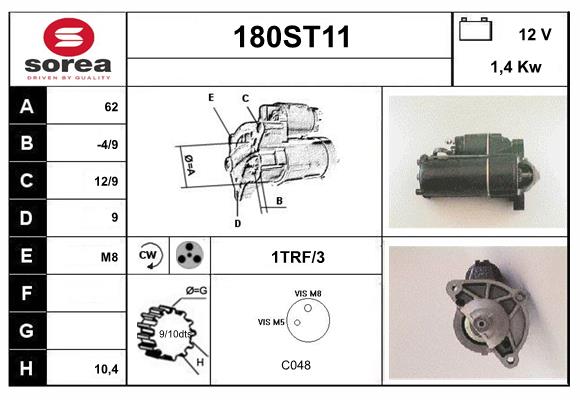 sorea
DRIVEN BY QUALITY

180ST11

12 V
1,4 Kw

| A | 62 |
|---|---|
| B | -4/9 |
| C | 12/9 |
| D | 9 |
| E | M8 |
| F | |
| G | |
| H | 10,4 |

E C
Ø=A
B
D

CW

1TRF/3

Ø=G
9/10dts
H

VIS M8
VIS M5

C048