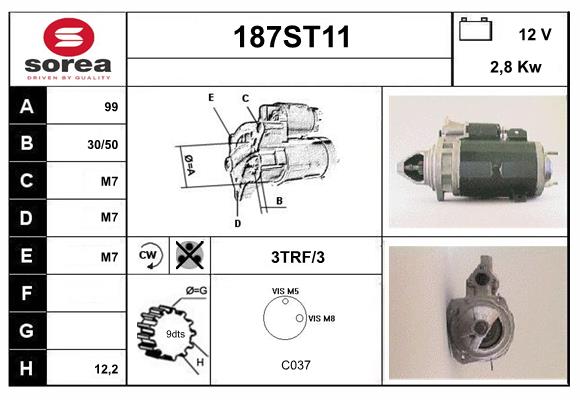 sorea
DRIVEN BY QUALITY

187ST11

12 V
2,8 Kw

| A | 99 |
|---|---|
| B | 30/50 |
| C | M7 |
| D | M7 |
| E | M7 |
| F | |
| G | |
| H | 12,2 |

E
C
Ø=A
B
D

CW

3TRF/3

Ø=G
9dts
H

VIS M5
VIS M8
C037