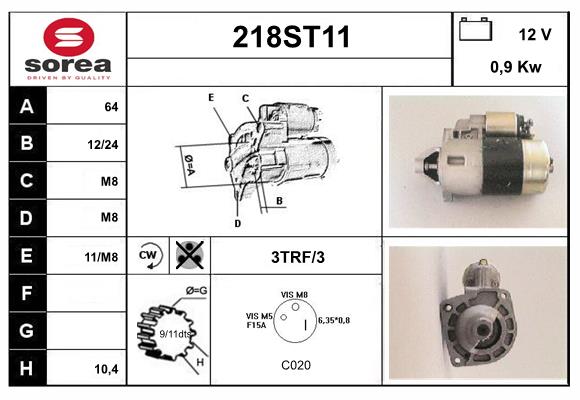 sorea
DRIVEN BY QUALITY

218ST11

12 V
0,9 Kw

| A | 64 |
|---|---|
| B | 12/24 |
| C | M8 |
| D | M8 |
| E | 11/M8 |
| F | |
| G | |
| H | 10,4 |

E C
Ø=A
B
D

CW

3TRF/3

Ø=G
9/11dts
H

VIS M8
VIS M5
F15A
6,35*0,8
C020