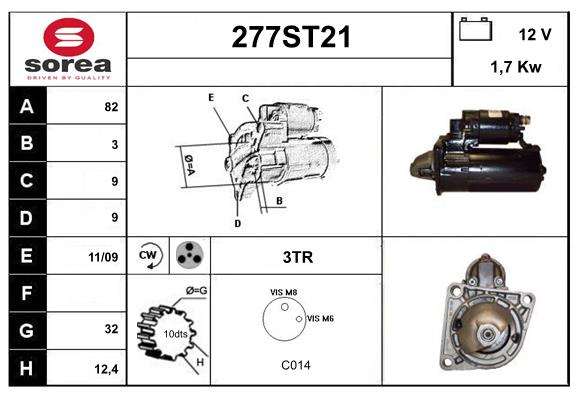 sorea
DRIVEN BY QUALITY

277ST21

12 V
1,7 Kw

| A | 82 |
|---|---|
| B | 3 |
| C | 9 |
| D | 9 |
| E | 11/09 |
| F | |
| G | 32 |
| H | 12,4 |

E
C
Ø=A
B
D

CW

3TR

Ø=G
10dts
H

VIS M8
VIS M6
C014