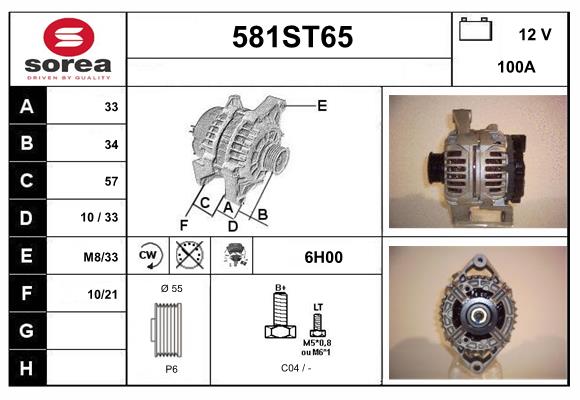 sorea
DRIVEN BY QUALITY

581ST65

12 V
100A

| A | 33 |
|---|---|
| B | 34 |
| C | 57 |
| D | 10 / 33 |
| E | M8/33 |
| F | 10/21 |
| G | |
| H | |

E
C
A
B
F
D

CW

6H00

Ø 55

P6

B+

LT

M5*0,8
ou M6*1

C04 / -