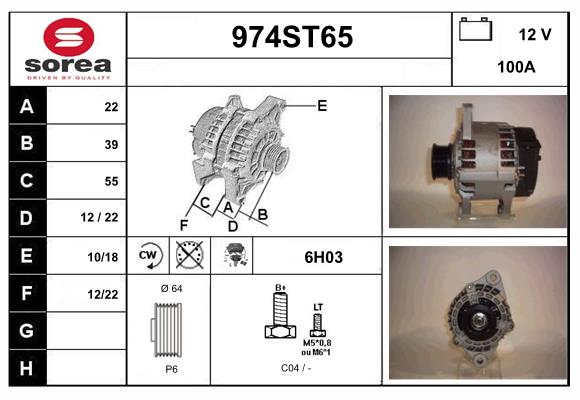 sorea
DRIVEN BY QUALITY

974ST65

12 V
100A

| A | 22 |
|---|---|
| B | 39 |
| C | 55 |
| D | 12 / 22 |
| E | 10/18 |
| F | 12/22 |
| G | |
| H | |

E
C
A
B
F
D

CW

6H03

Ø 64
P6

B+
LT
M5*0,8
ou M6*1
C04 / -