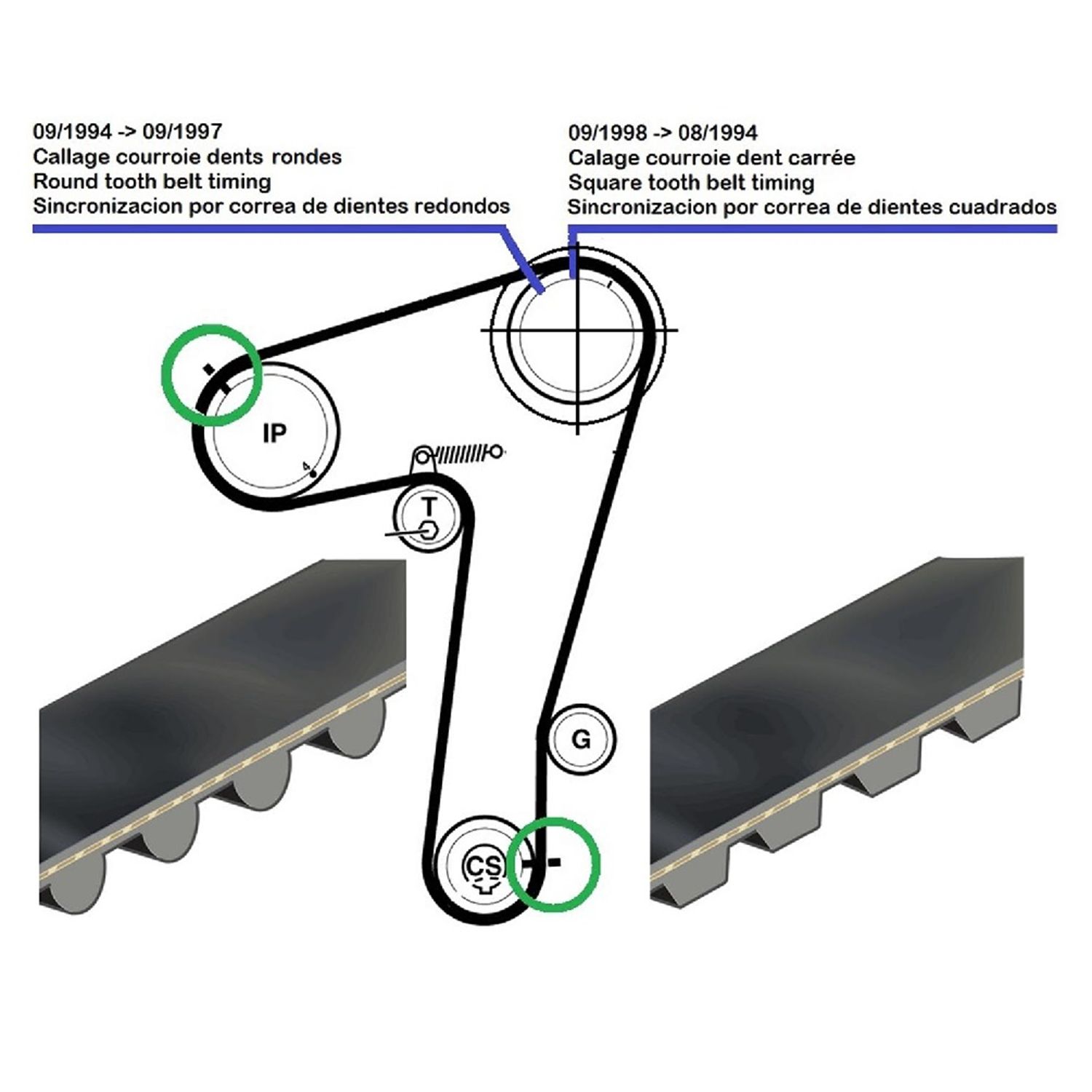 09/1994 -> 09/1997
Callage courroie dents rondes
Round tooth belt timing
Sincronizacion por correa de dientes redondos

09/1998 -> 08/1994
Calage courroie dent carrée
Square tooth belt timing
Sincronizacion por correa de dientes cuadrados

IP

4

T

G

CS