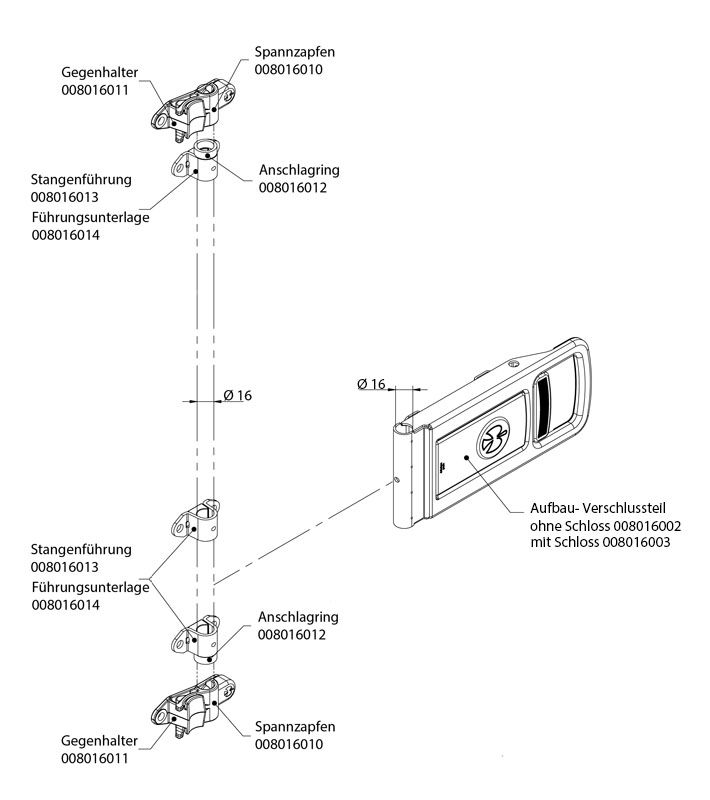 Gegenhalter
008016011

Spannzapfen
008016010

Stangenführung
008016013
Führungsunterlage
008016014

Anschlagring
008016012

Ø 16

Ø 16

Aufbau- Verschlussteil
ohne Schloss 008016002
mit Schloss 008016003

Stangenführung
008016013
Führungsunterlage
008016014

Anschlagring
008016012

Gegenhalter
008016011

Spannzapfen
008016010