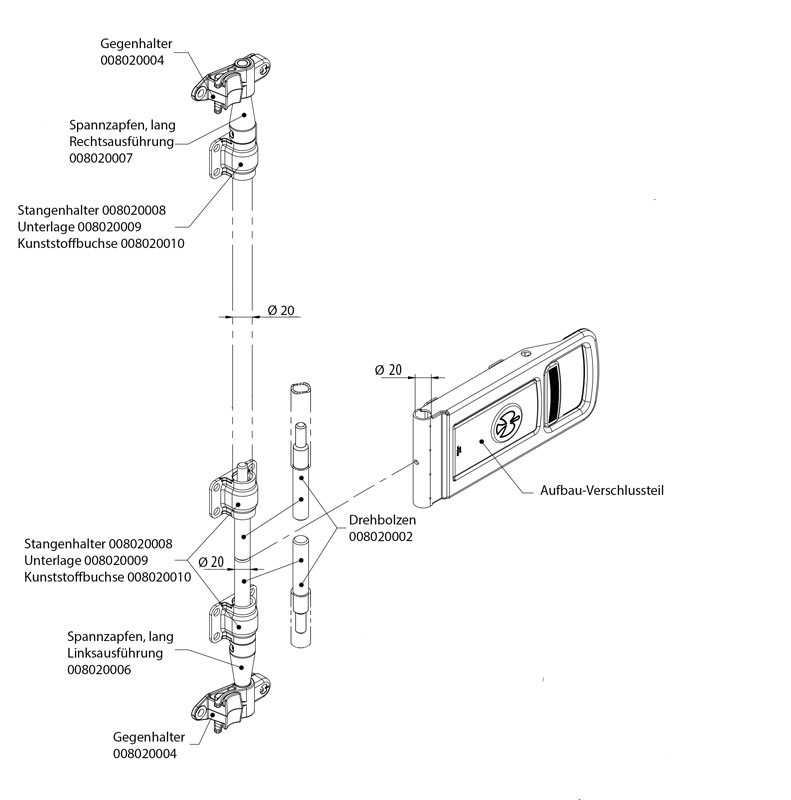 Gegenhalter
008020004

Spannzapfen, lang
Rechtsausführung
008020007

Stangenhalter 008020008
Unterlage 008020009
Kunststoffbuchse 008020010

Ø 20

Ø 20

Aufbau-Verschlussteil

Drehbolzen
008020002

Stangenhalter 008020008
Unterlage 008020009
Kunststoffbuchse 008020010

Ø 20

Spannzapfen, lang
Linksausführung
008020006

Gegenhalter
008020004